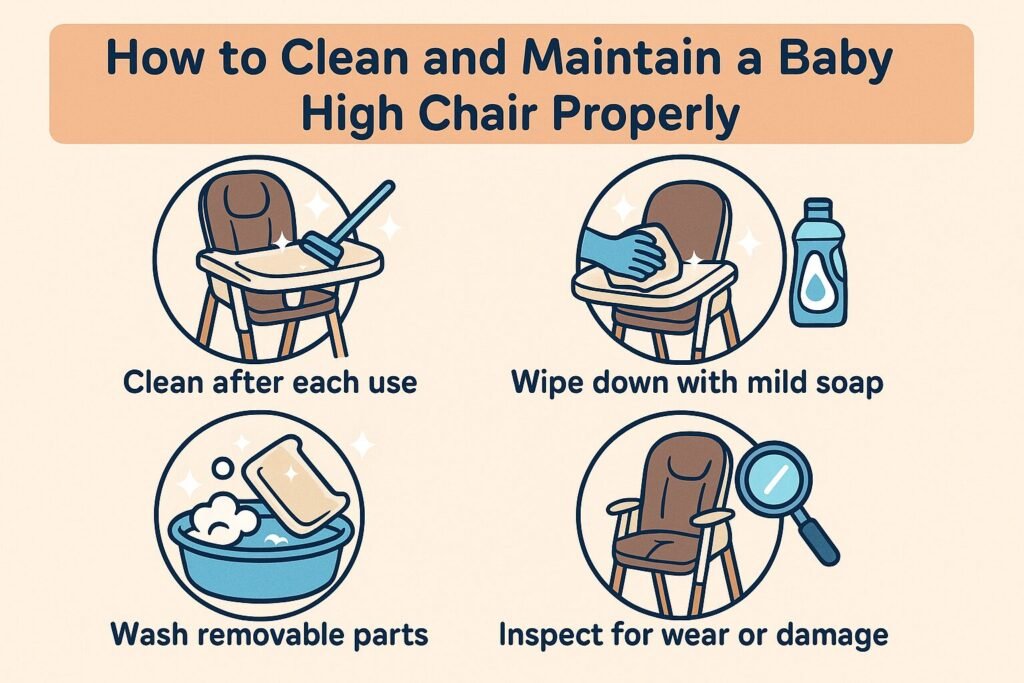 How to Clean and Maintain a Baby High Chair Properly

Clean after each use

Wipe down with mild soap

Wash removable parts

Inspect for wear or damage